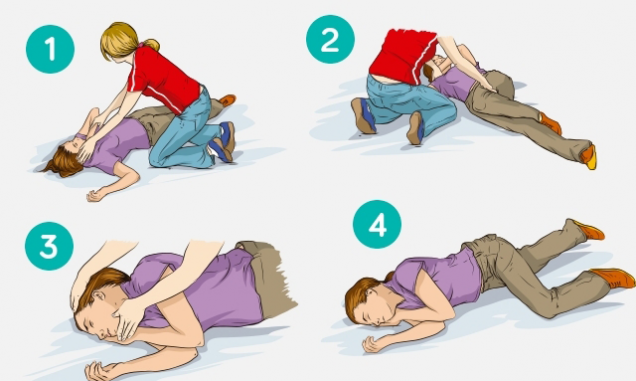 1

2

3

4